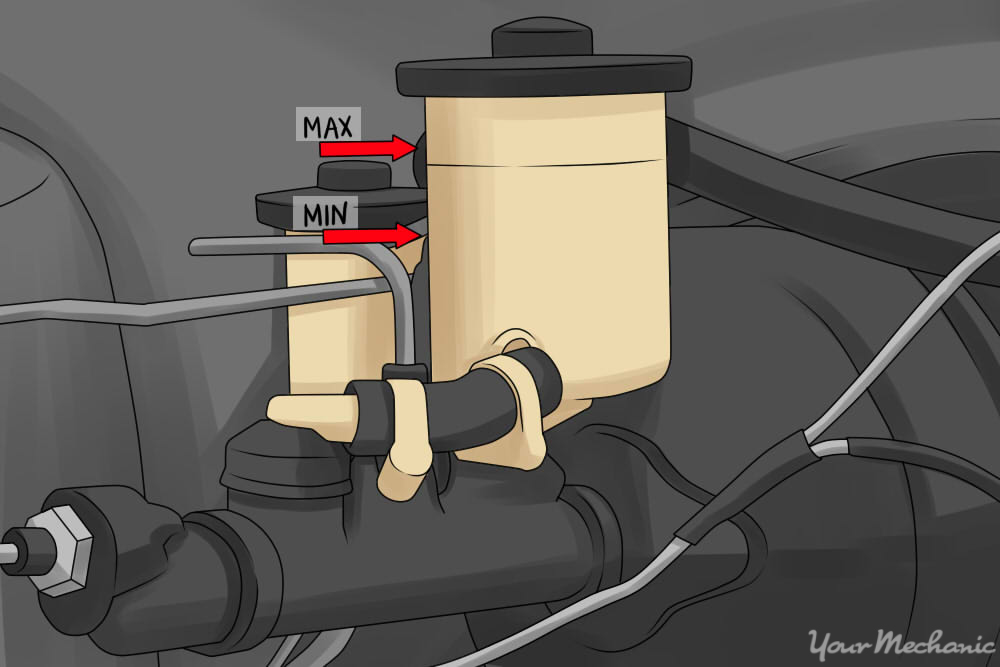 MAX
MIN
YourMechanic